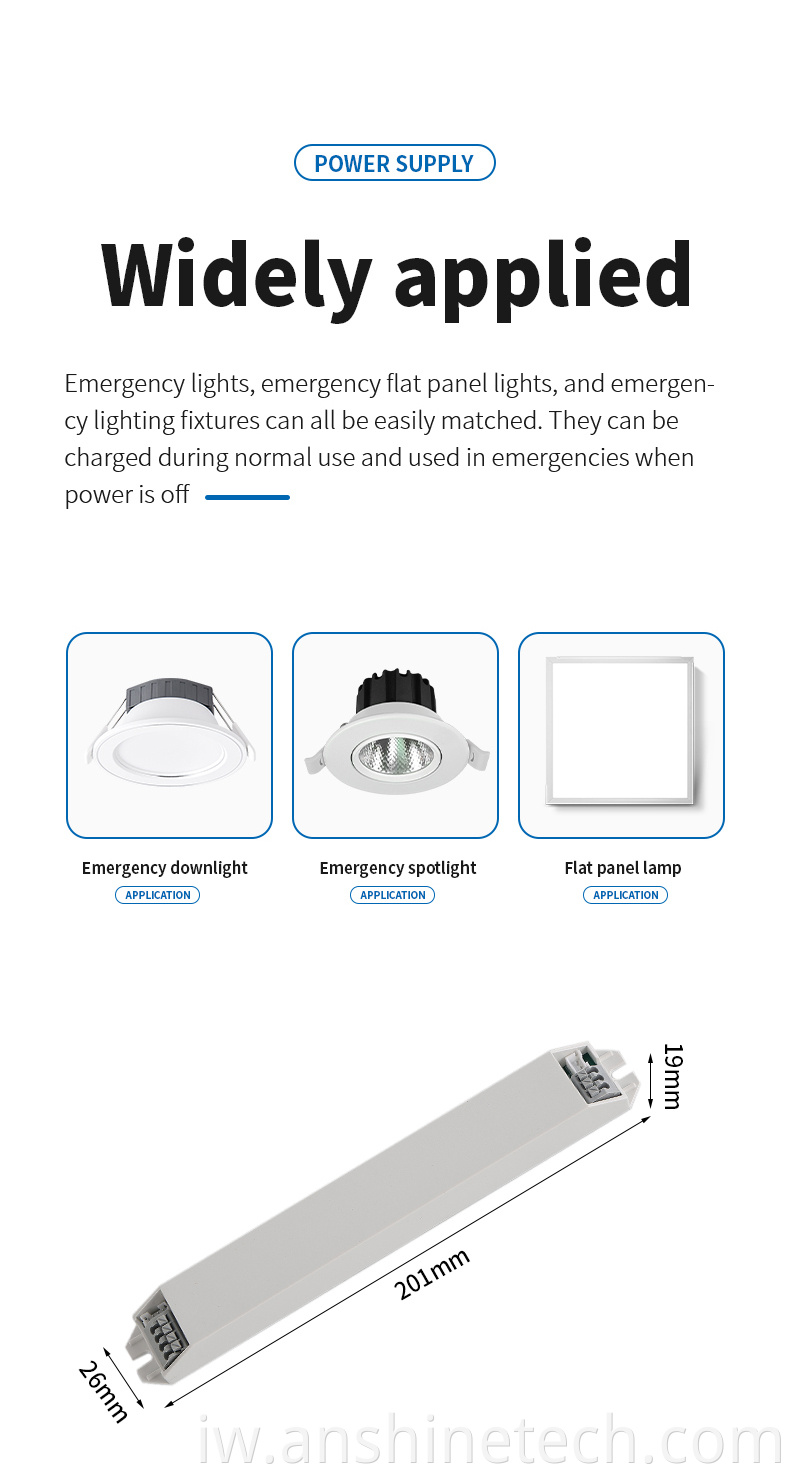 POWER SUPPLY

Widely applied

Emergency lights, emergency flat panel lights, and emergency lighting fixtures can all be easily matched. They can be charged during normal use and used in emergencies when power is off

Emergency downlight
APPLICATION

Emergency spotlight
APPLICATION

Flat panel lamp
APPLICATION

19mm

201mm

26mm

iw.anshinetech.com